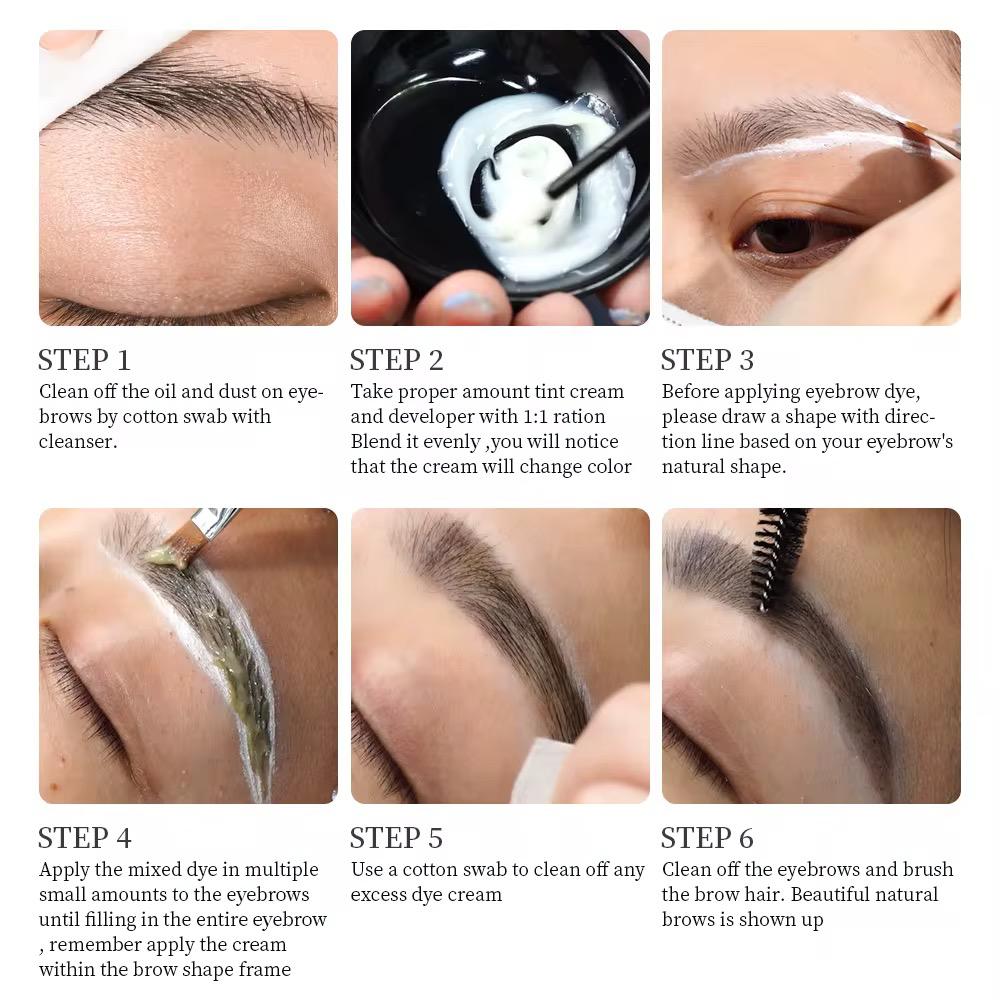 STEP 1
Clean off the oil and dust on eyebrows by cotton swab with cleanser.

STEP 2
Take proper amount tint cream and developer with 1:1 ration Blend it evenly ,you will notice that the cream will change color

STEP 3
Before applying eyebrow dye, please draw a shape with direction line based on your eyebrow's natural shape.

STEP 4
Apply the mixed dye in multiple small amounts to the eyebrows until filling in the entire eyebrow , remember apply the cream within the brow shape frame

STEP 5
Use a cotton swab to clean off any excess dye cream

STEP 6
Clean off the eyebrows and brush the brow hair. Beautiful natural brows is shown up